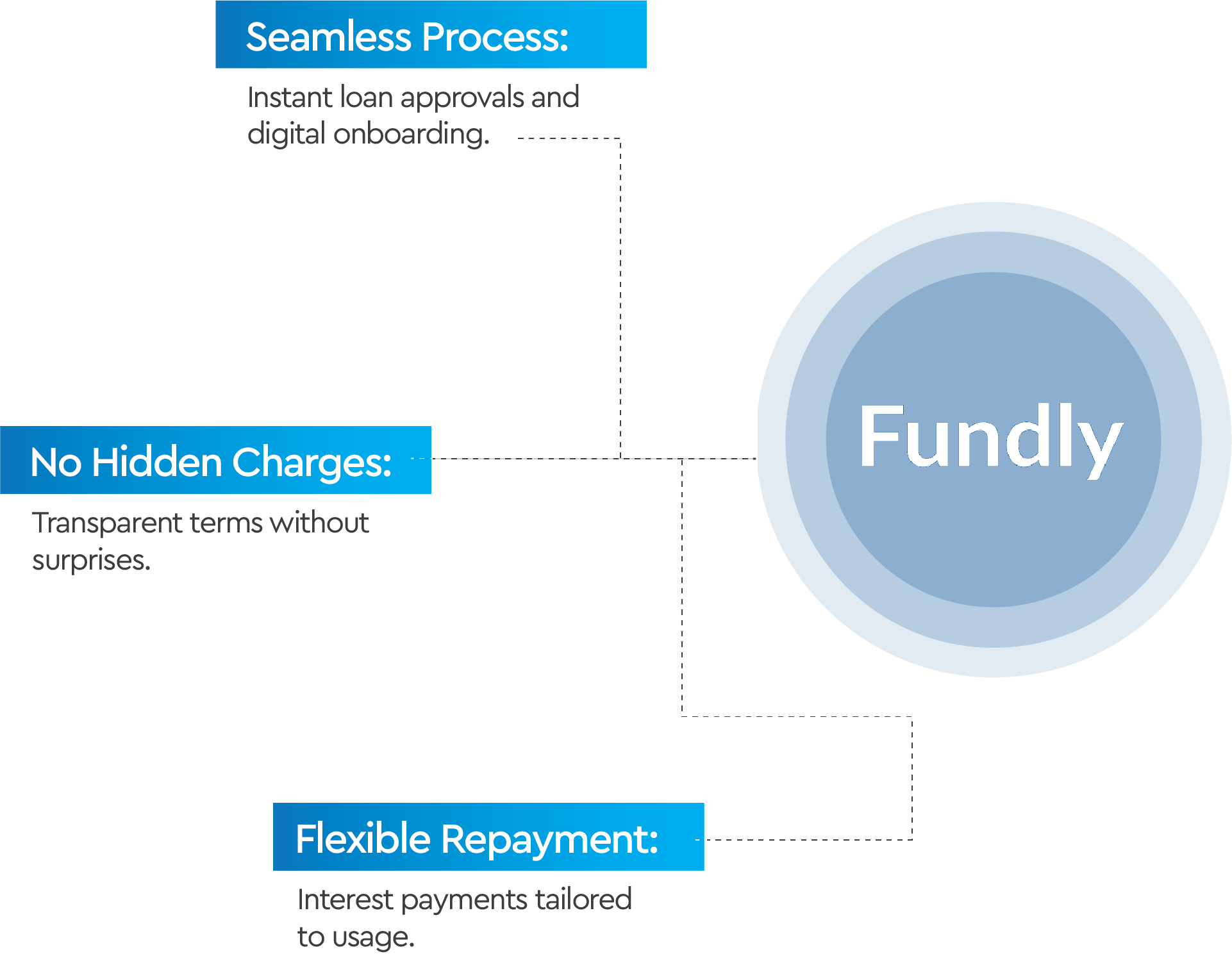 Seamless Process:

Instant loan approvals and digital onboarding.

No Hidden Charges:

Transparent terms without surprises.

Fundly

Flexible Repayment:

Interest payments tailored to usage.